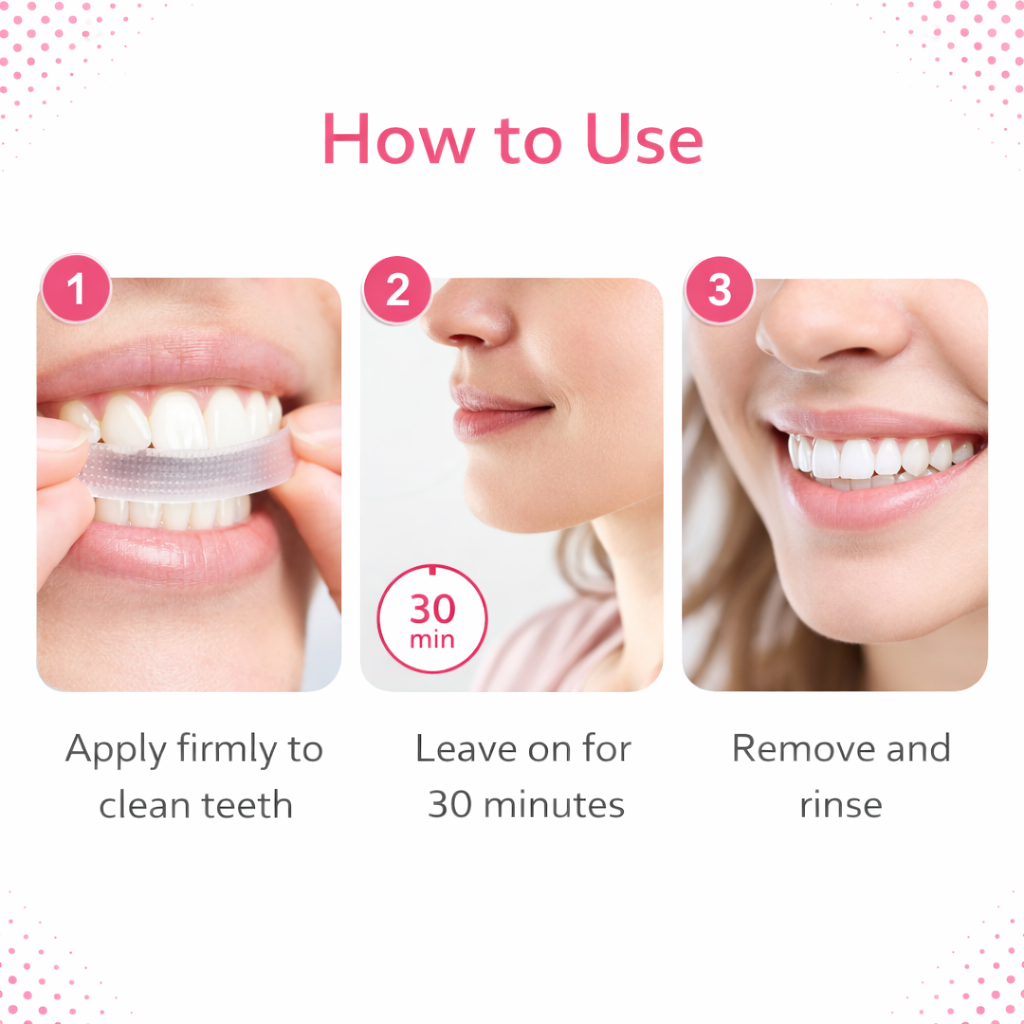 How to Use

1

Apply firmly to clean teeth

2

30 min

Leave on for 30 minutes

3

Remove and rinse