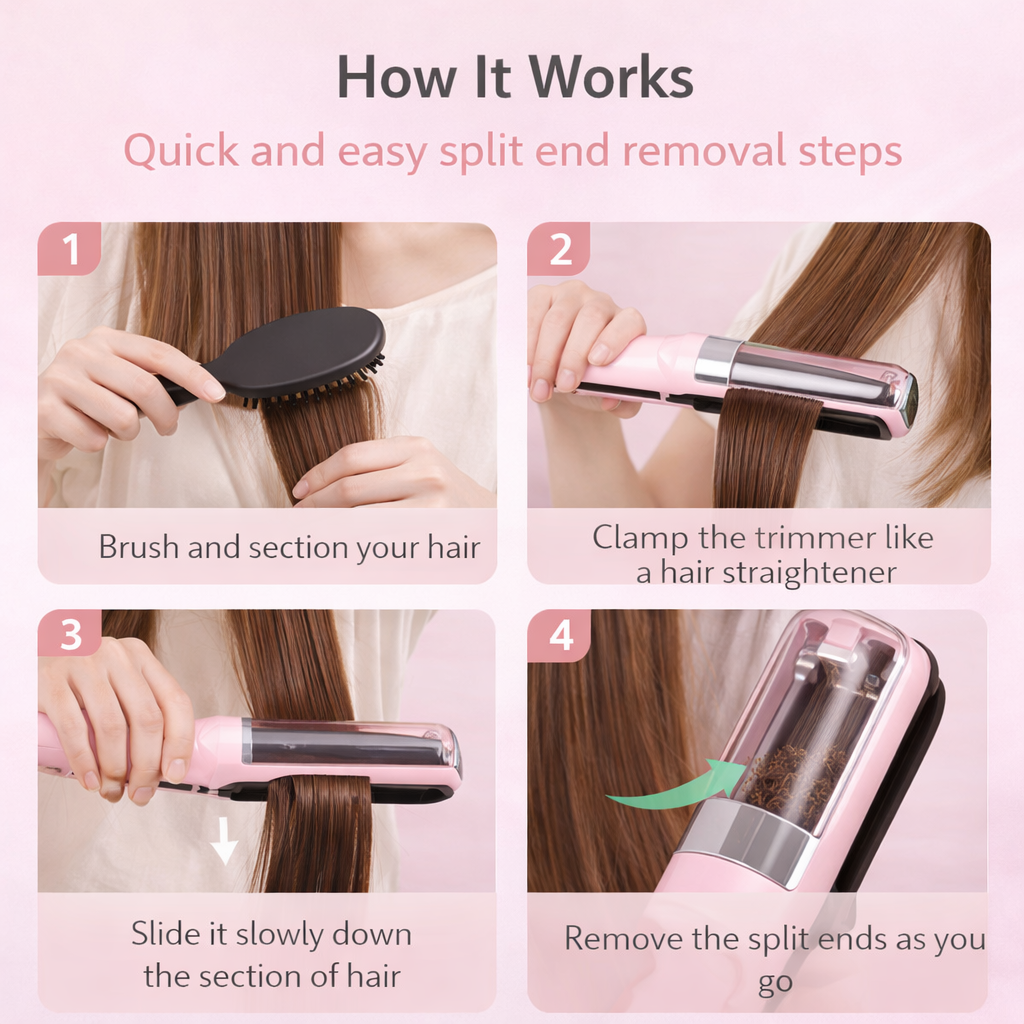 How It Works

Quick and easy split end removal steps

1

Brush and section your hair

2

Clamp the trimmer like a hair straightener

3

Slide it slowly down the section of hair

4

Remove the split ends as you go